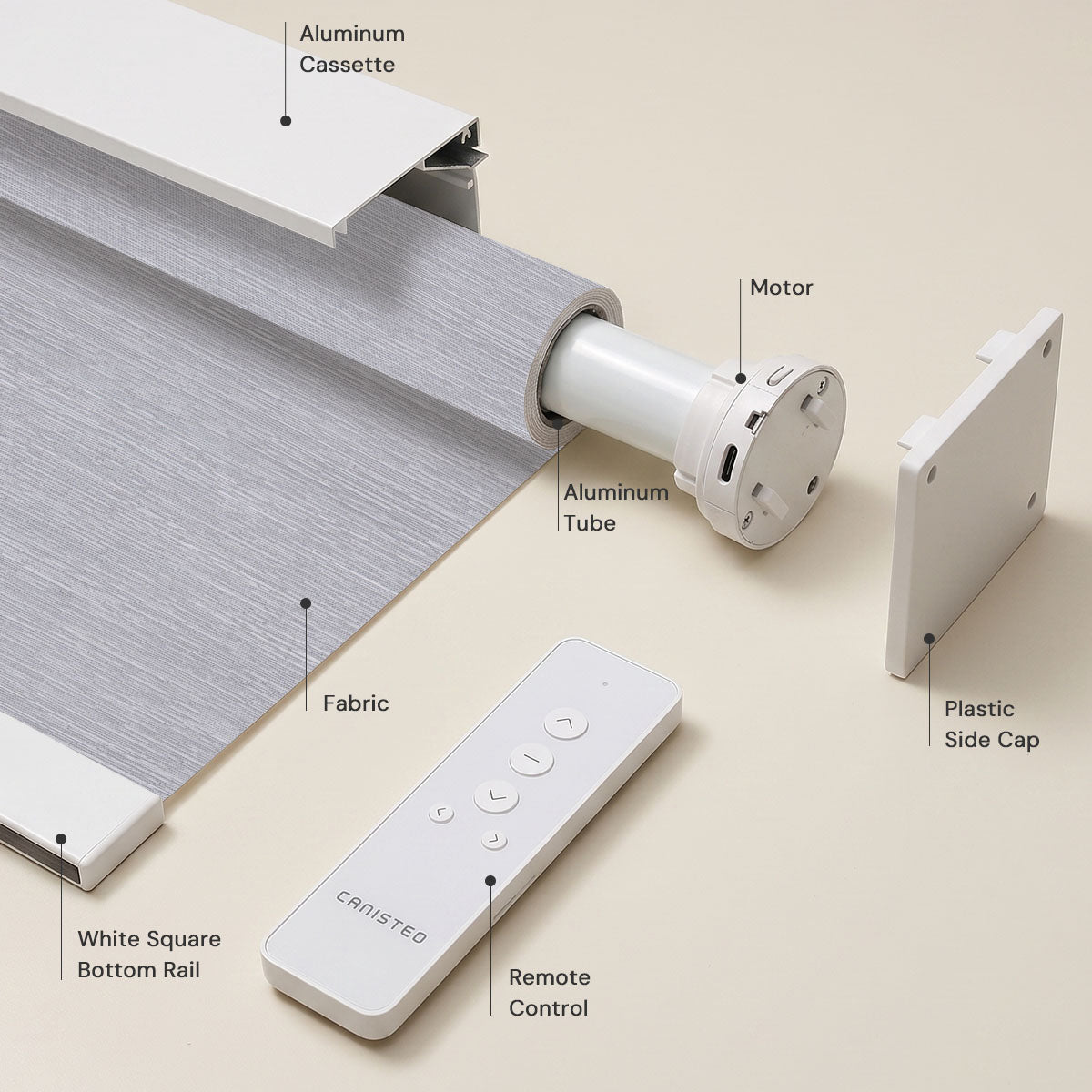 Aluminum Cassette

Motor

Aluminum Tube

Fabric

Plastic Side Cap

CANISTEO

White Square Bottom Rail

Remote Control