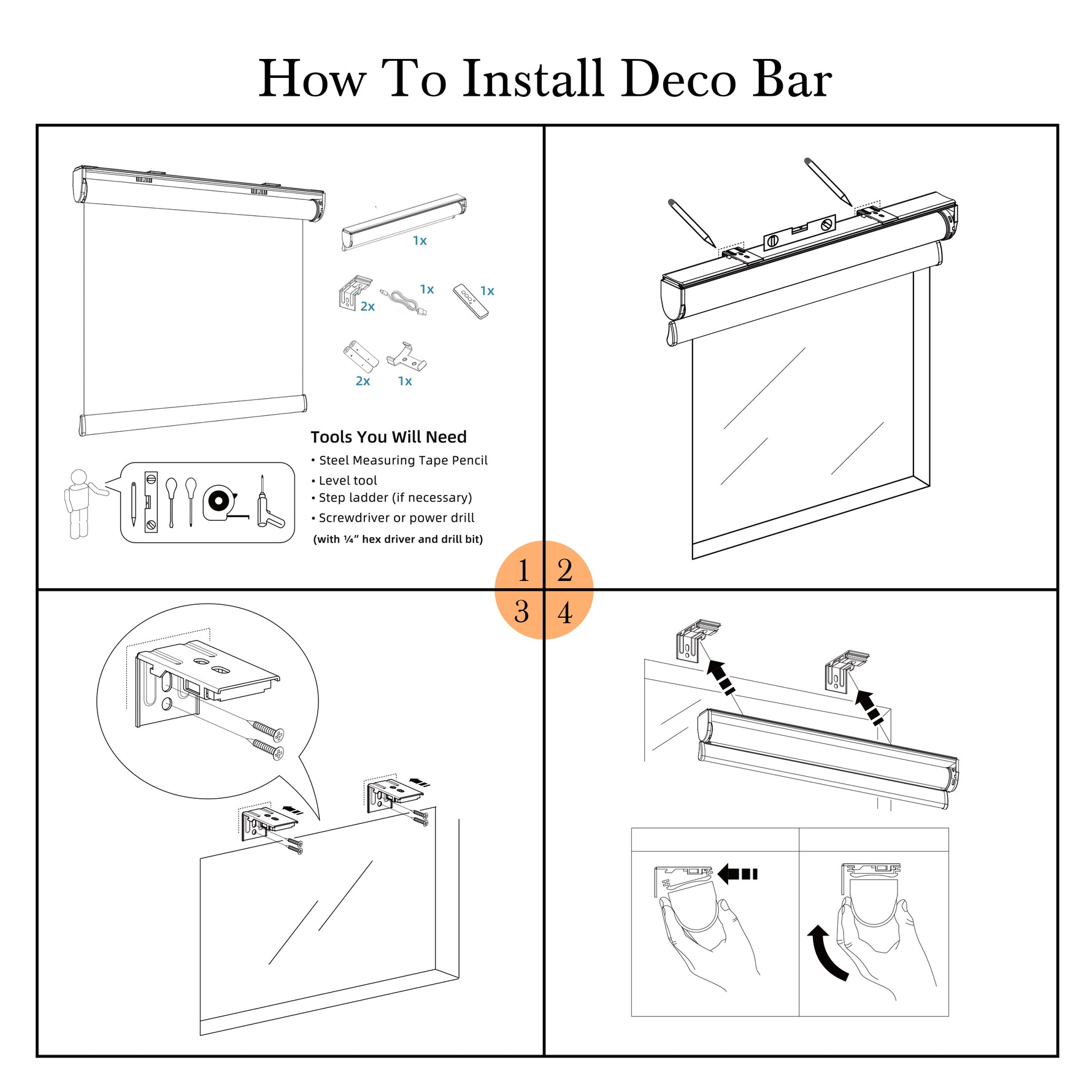 How To Install Deco Bar

1x

2x

1x

1x

2x

1x

Tools You Will Need

• Steel Measuring Tape Pencil
• Level tool
• Step ladder (if necessary)
• Screwdriver or power drill
(with ¼" hex driver and drill bit)

1

2

3

4