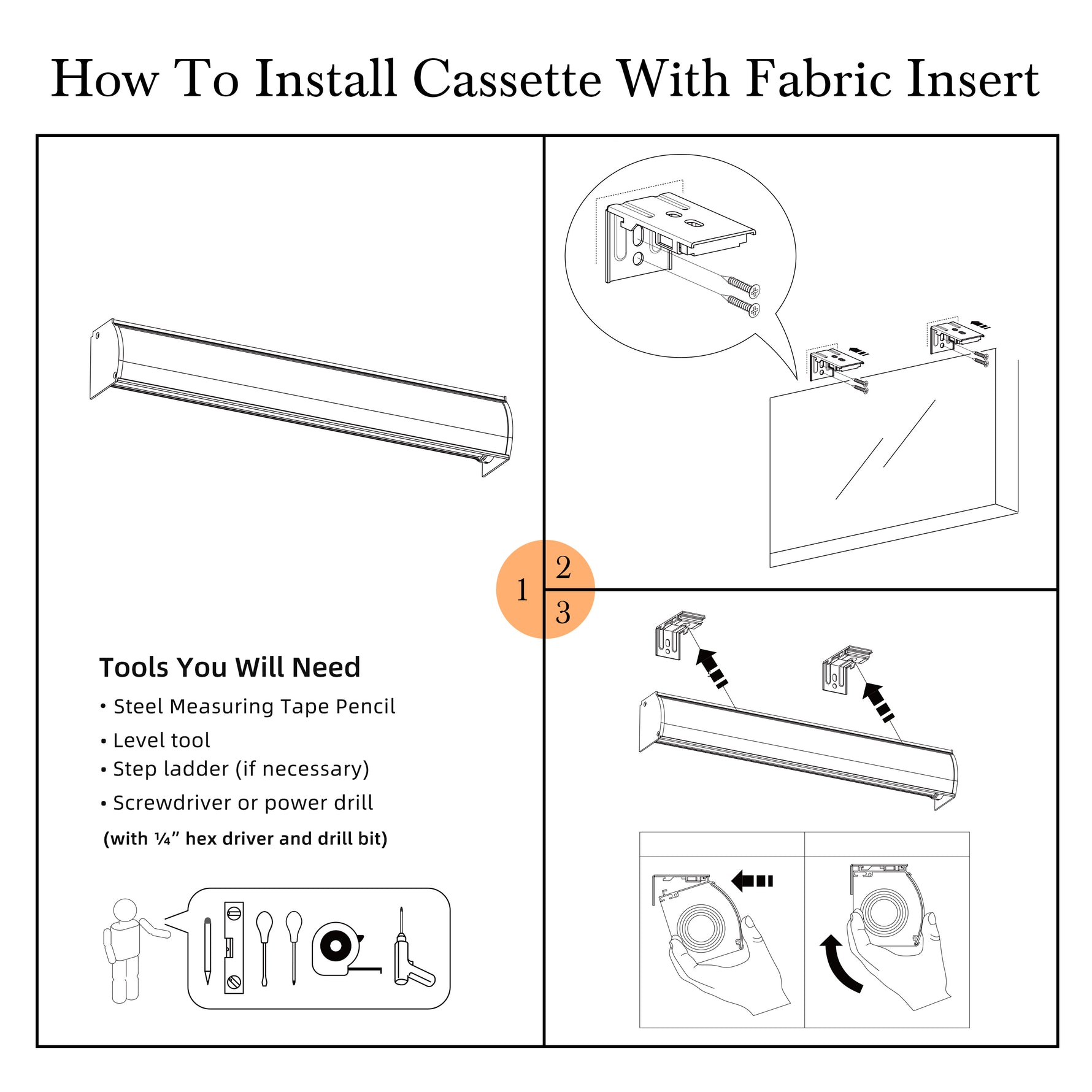 How To Install Cassette With Fabric Insert

1

2

3

Tools You Will Need

• Steel Measuring Tape Pencil

• Level tool

• Step ladder (if necessary)

• Screwdriver or power drill

(with ¼” hex driver and drill bit)